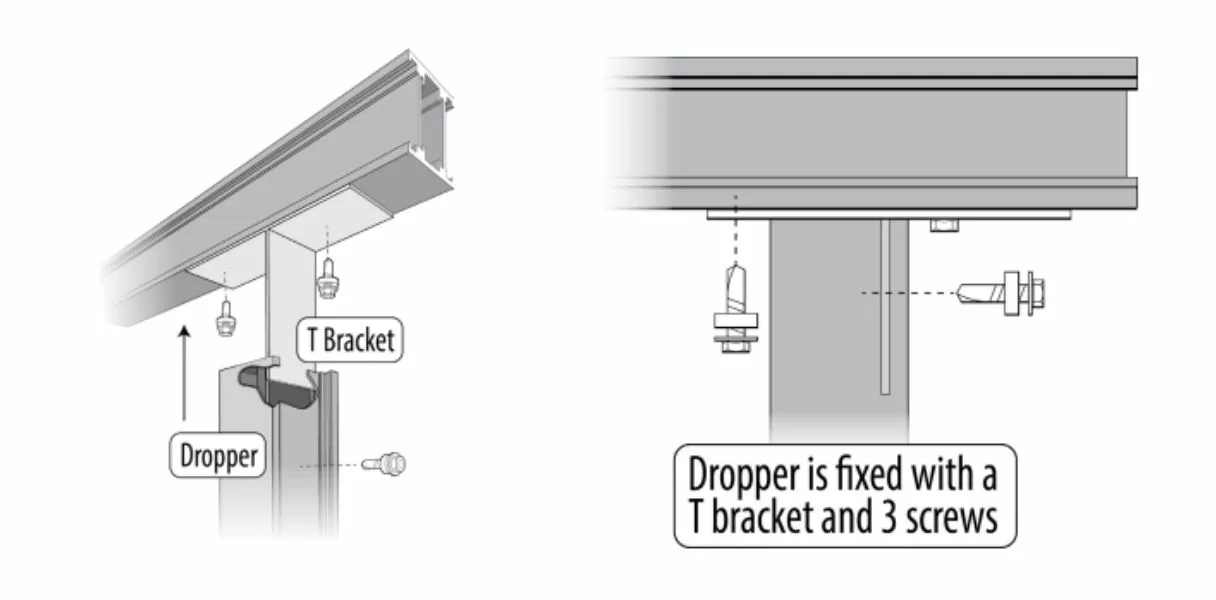 T Bracket

Dropper

Dropper is fixed with a T bracket and 3 screws