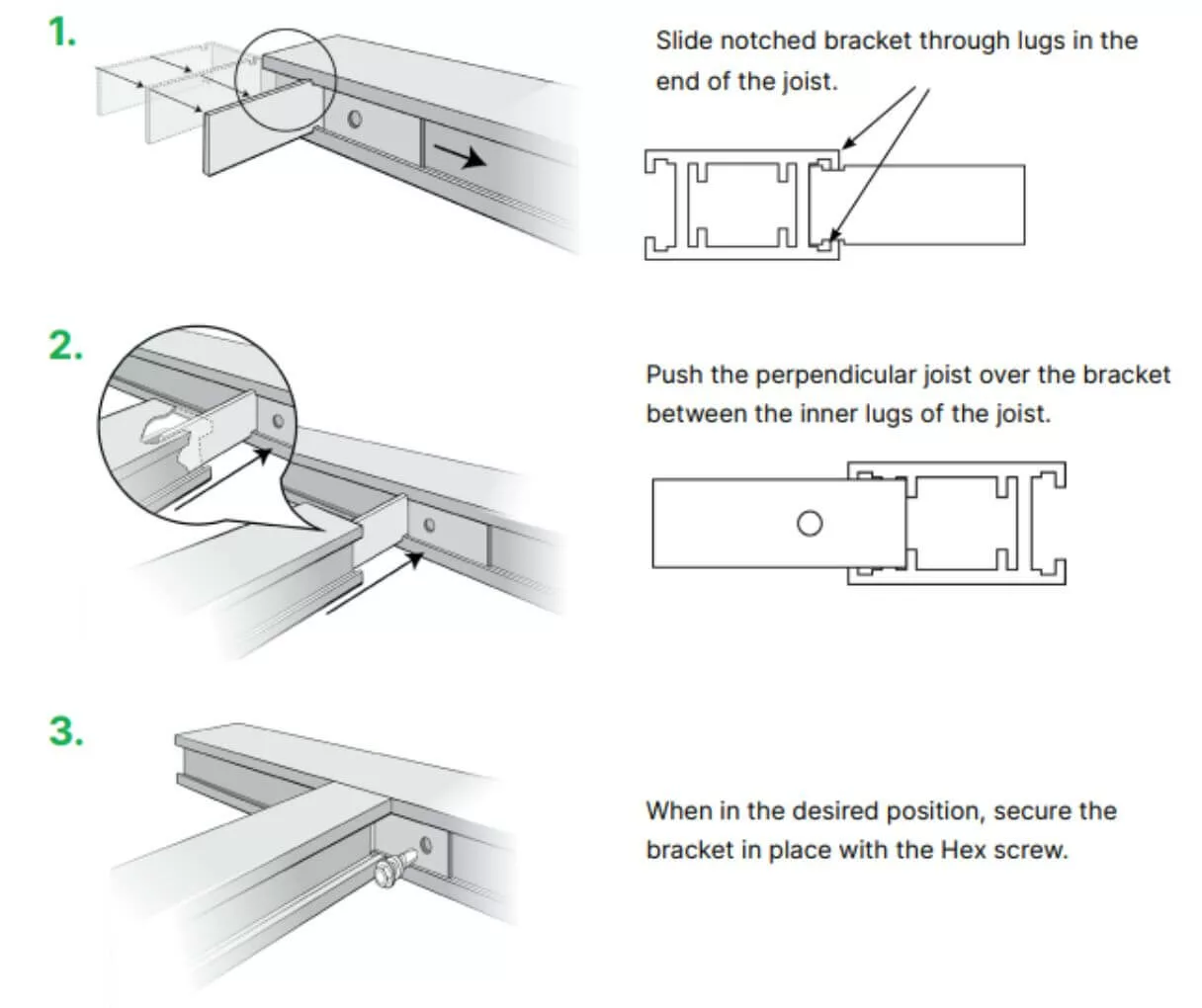 1.

Slide notched bracket through lugs in the end of the joist.

2.

Push the perpendicular joist over the bracket between the inner lugs of the joist.

3.

When in the desired position, secure the bracket in place with the Hex screw.